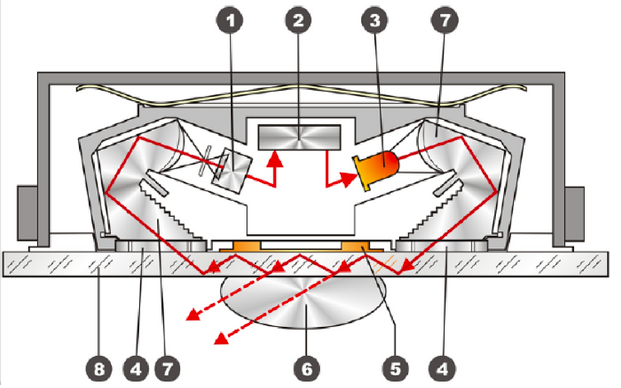 1 2 3 7

8 4 7 6 5 4