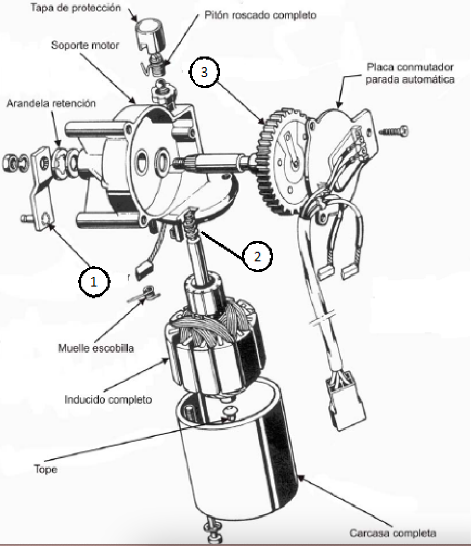 Tapa de protección

Pitón roscado completo

Soporte motor

3

Placa conmutador parada automática

Arandela retención

2

1

Muelle escobilla

Inducido completo

Tope

Carcasa completa